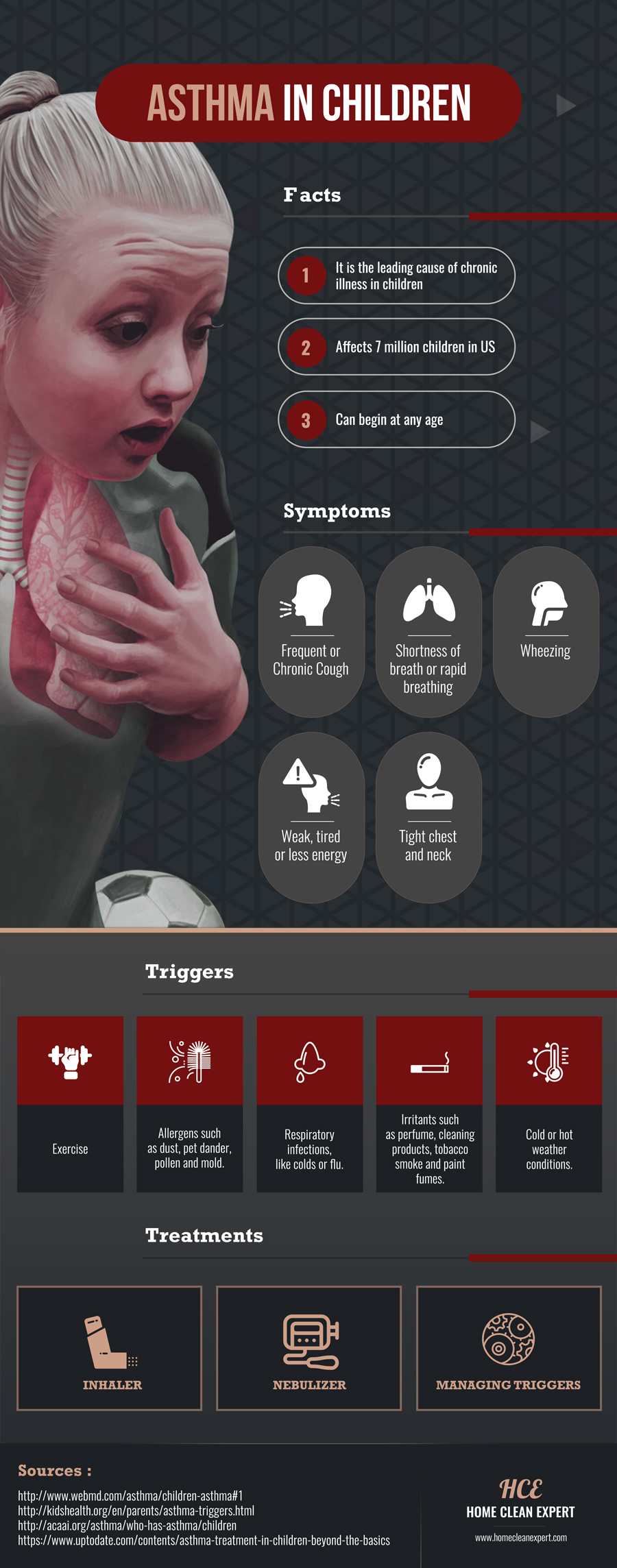 ASTHMA IN CHILDREN

Facts

1 It is the leading cause of chronic illness in children

2 Affects 7 million children in US

3 Can begin at any age

Symptoms

Frequent or Chronic Cough

Shortness of breath or rapid breathing

Wheezing

Weak, tired or less energy

Tight chest and neck

Triggers

Exercise

Allergens such as dust, pet dander, pollen and mold.

Respiratory infections, like colds or flu.

Irritants such as perfume, cleaning products, tobacco smoke and paint fumes.

Cold or hot weather conditions.

Treatments

INHALER

NEBULIZER

MANAGING TRIGGERS

Sources :

http://www.webmd.com/asthma/children-asthma#1
http://kidshealth.org/en/parents/asthma-triggers.html
http://acaai.org/asthma/who-has-asthma/children
https://www.uptodate.com/contents/asthma-treatment-in-children-beyond-the-basics

HCE
HOME CLEAN EXPERT
www.homecleanexpert.com